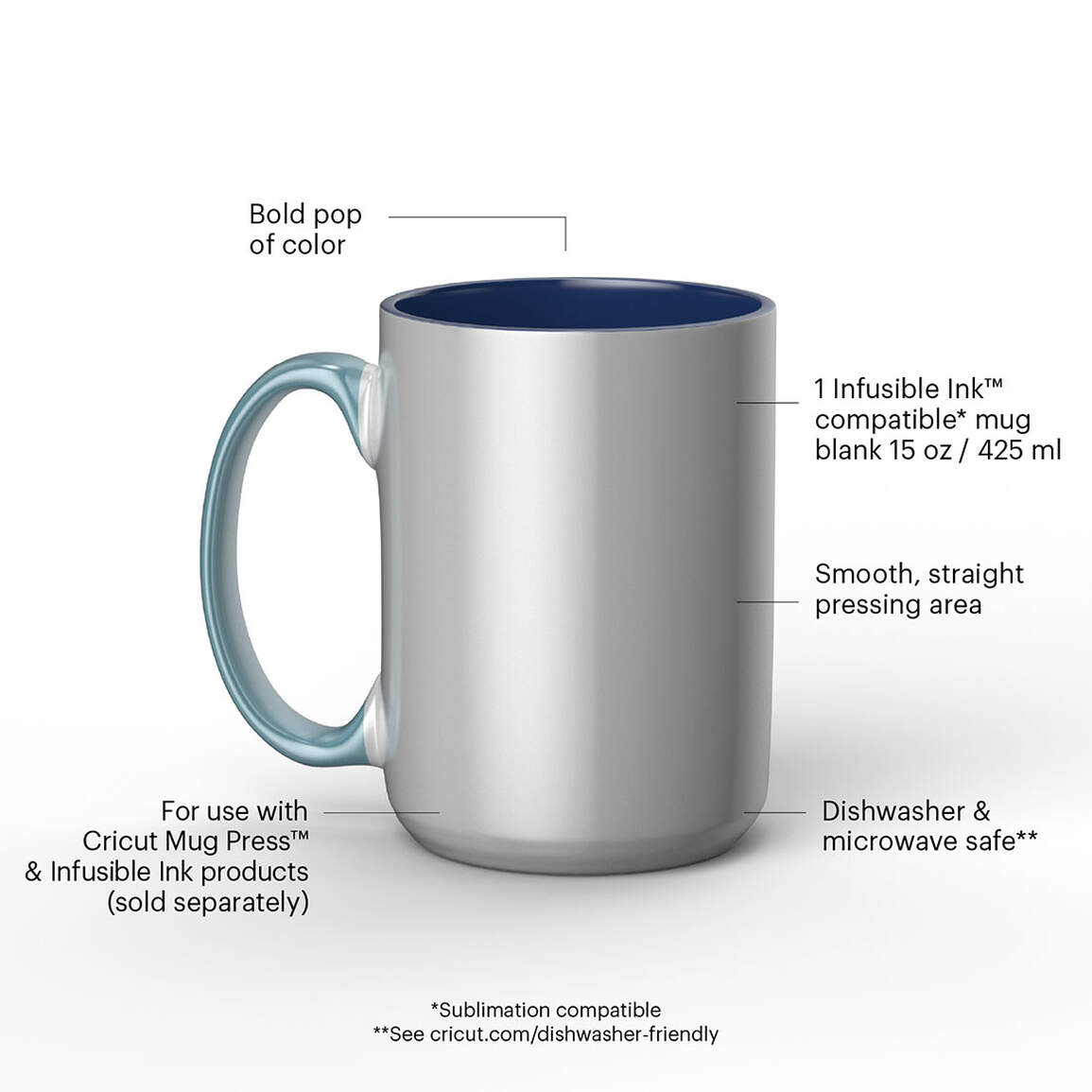 Bold pop of color

1 Infusible Ink™ compatible* mug blank 15 oz / 425 ml

Smooth, straight pressing area

For use with Cricut Mug Press™ & Infusible Ink products (sold separately)

Dishwasher & microwave safe**

*Sublimation compatible
**See cricut.com/dishwasher-friendly